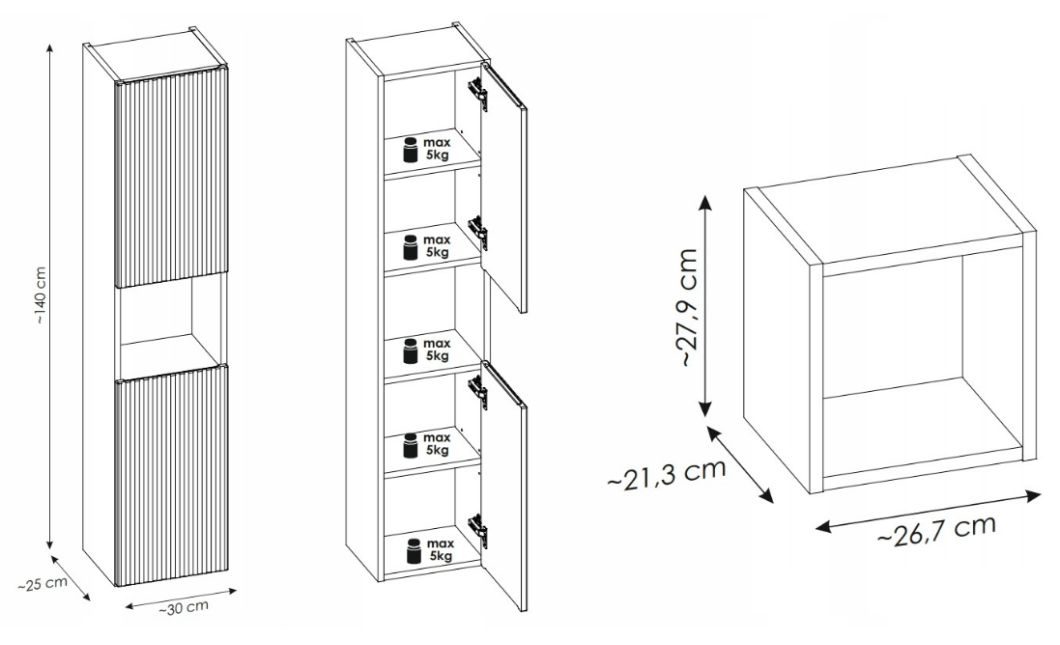 ~140 cm
~25 cm
~30 cm
max 5kg
max 5kg
max 5kg
max 5kg
max 5kg
~27,9 cm
~21,3 cm
~26,7 cm